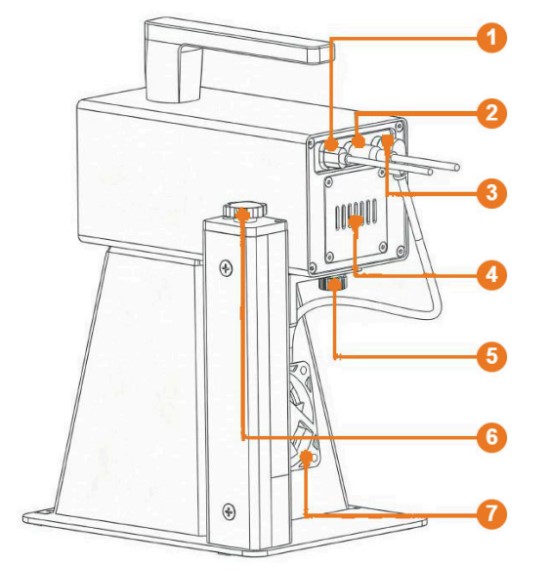 1
2
3
4
5
6
7