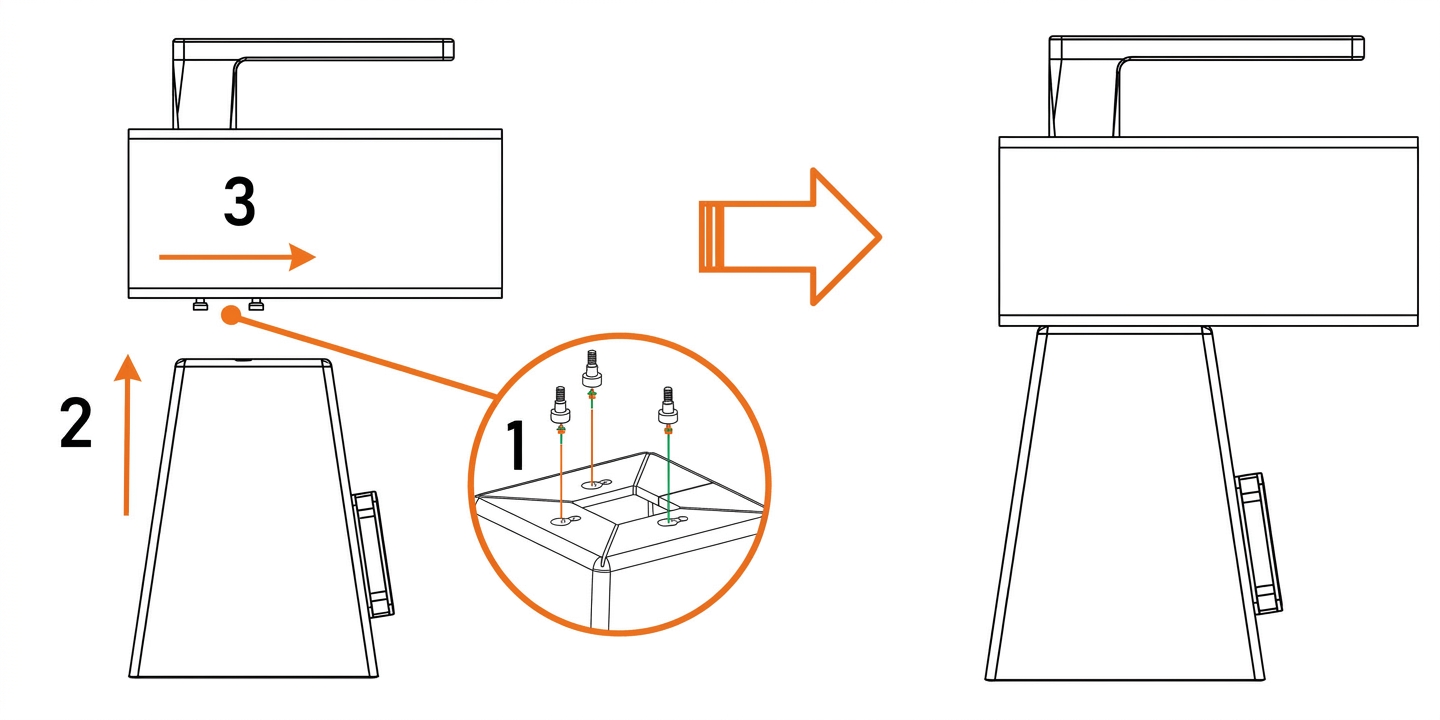 3

2

1